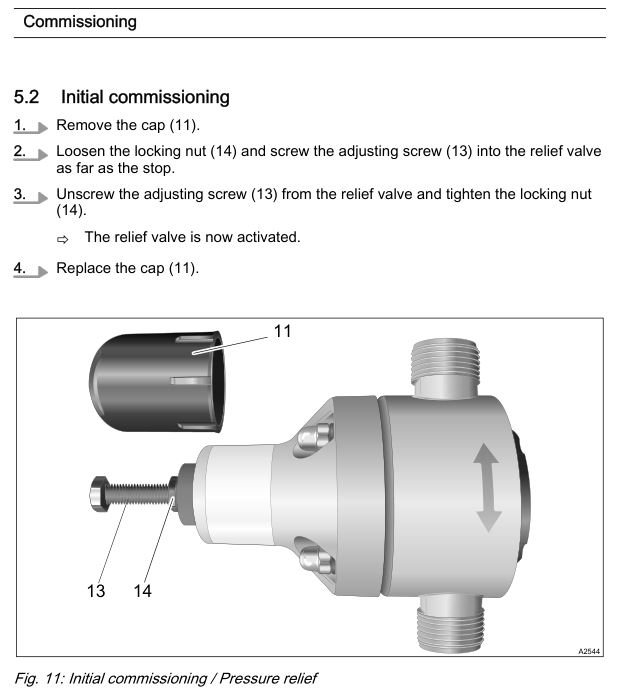 Commissioning

5.2 Initial commissioning

1. Remove the cap (11).

2. Loosen the locking nut (14) and screw the adjusting screw (13) into the relief valve as far as the stop.

3. Unscrew the adjusting screw (13) from the relief valve and tighten the locking nut (14).

⇨ The relief valve is now activated.

4. Replace the cap (11).

11

13 14

A2544

Fig. 11: Initial commissioning / Pressure relief